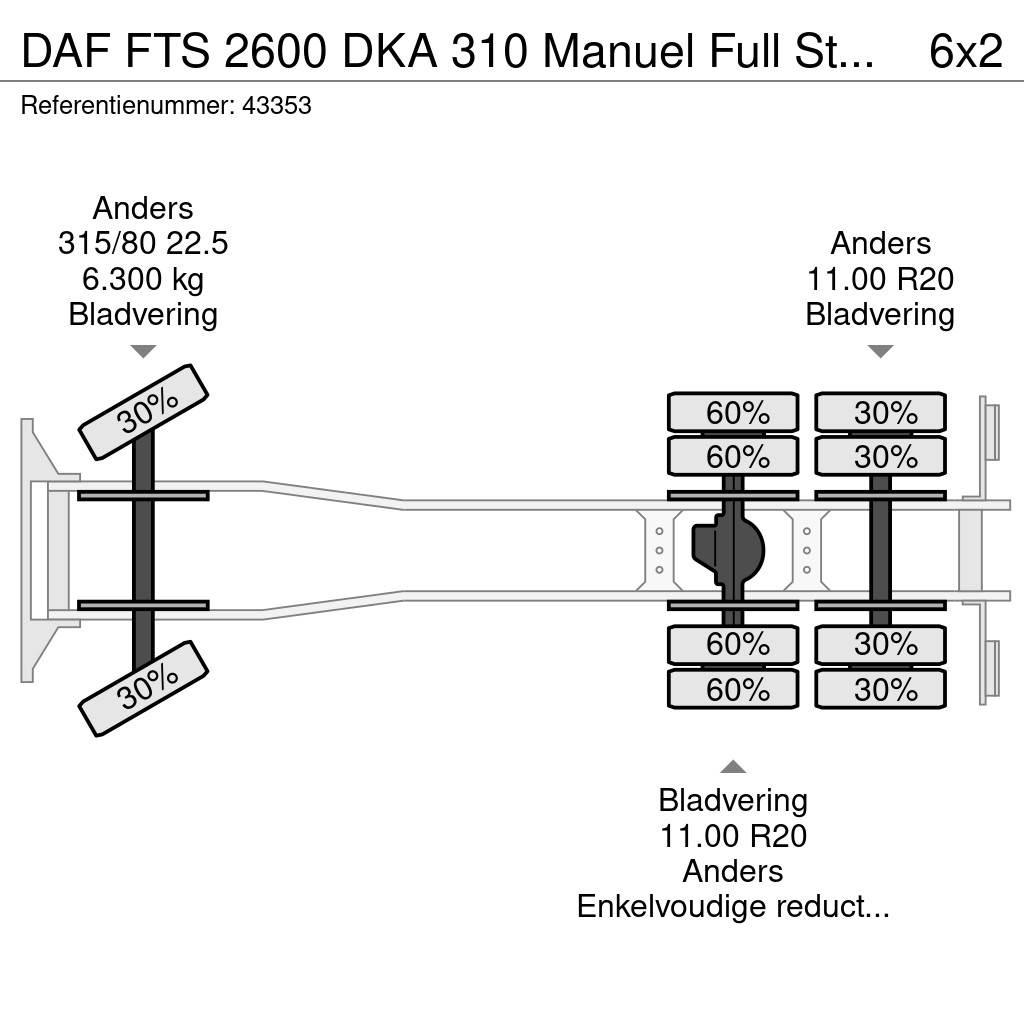 DAF FTS 2600 DKA 310 Manuel Full St... 6x2

Referentienummer: 43353

Anders
315/80 22.5
6.300 kg
Bladvering

Anders
11.00 R20
Bladvering

30%
30%

60%
60%
60%
60%

30%
30%
30%
30%

Bladvering
11.00 R20
Anders
Enkelvoudige reduct...